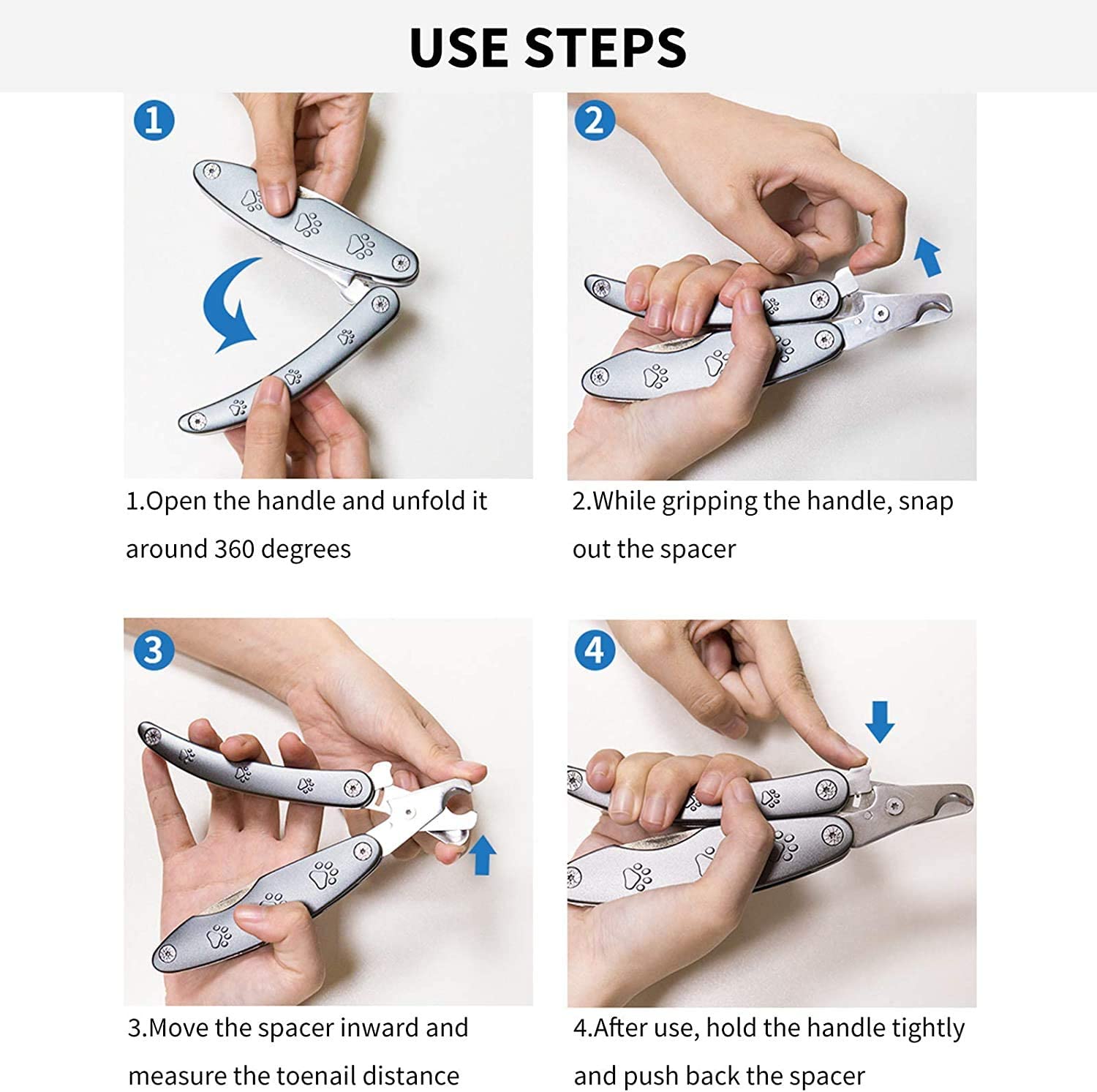 USE STEPS

1

1.Open the handle and unfold it around 360 degrees

2

2.While gripping the handle, snap out the spacer

3

3.Move the spacer inward and measure the toenail distance

4

4.After use, hold the handle tightly and push back the spacer