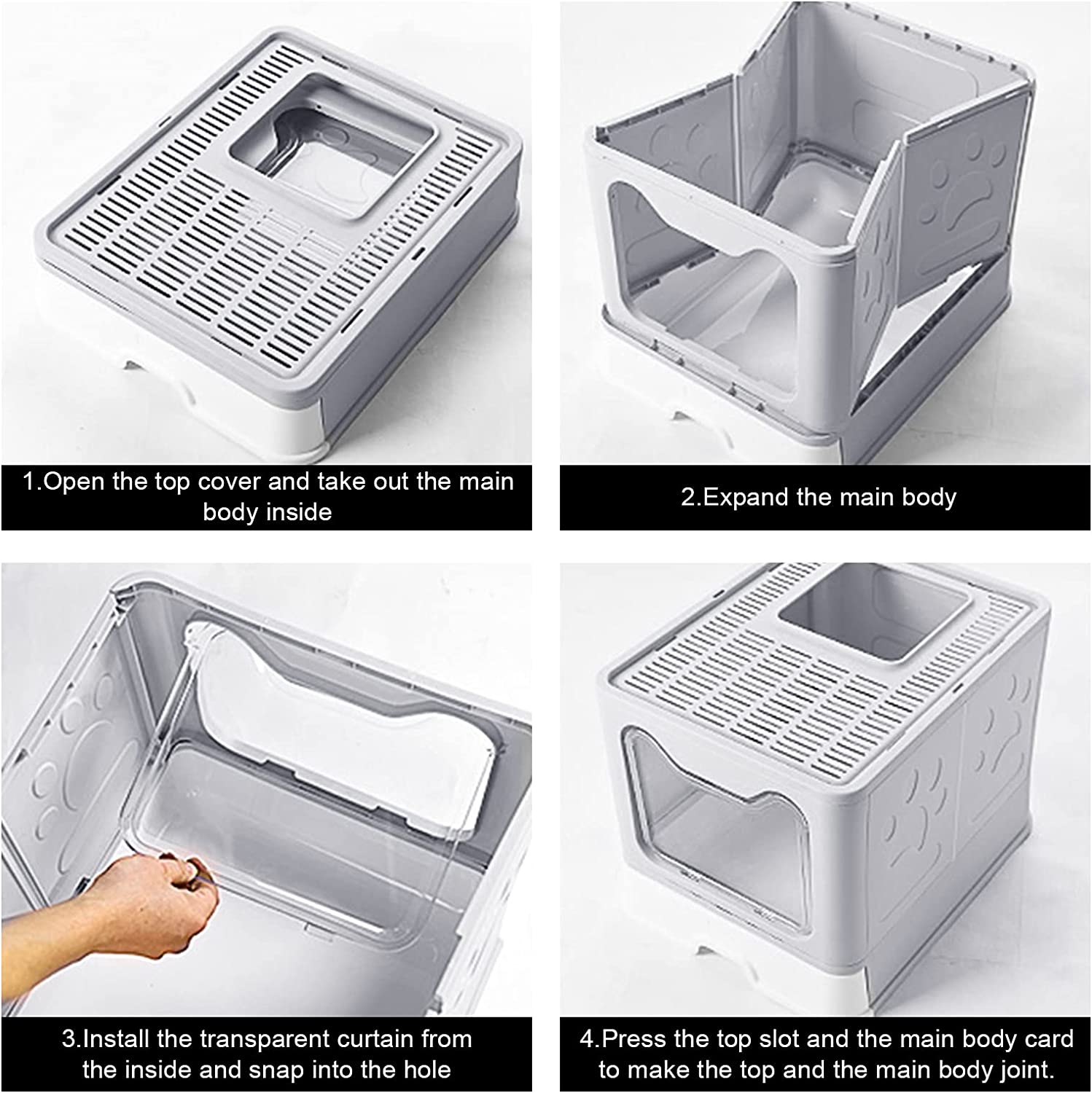 1.Open the top cover and take out the main body inside

2.Expand the main body

3.Install the transparent curtain from the inside and snap into the hole

4.Press the top slot and the main body card to make the top and the main body joint.