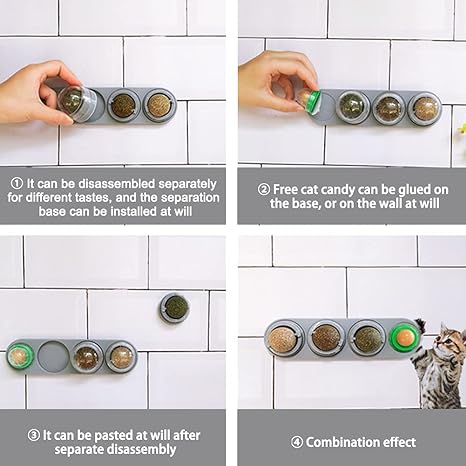 ① It can be disassembled separately for different tastes, and the separation base can be installed at will

② Free cat candy can be glued on the base, or on the wall at will

③ It can be pasted at will after separate disassembly

④ Combination effect