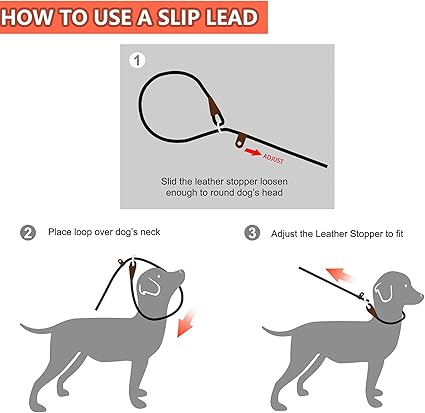 HOW TO USE A SLIP LEAD

1

ADJUST

Slid the leather stopper loosen enough to round dog's head

2 Place loop over dog's neck

3 Adjust the Leather Stopper to fit