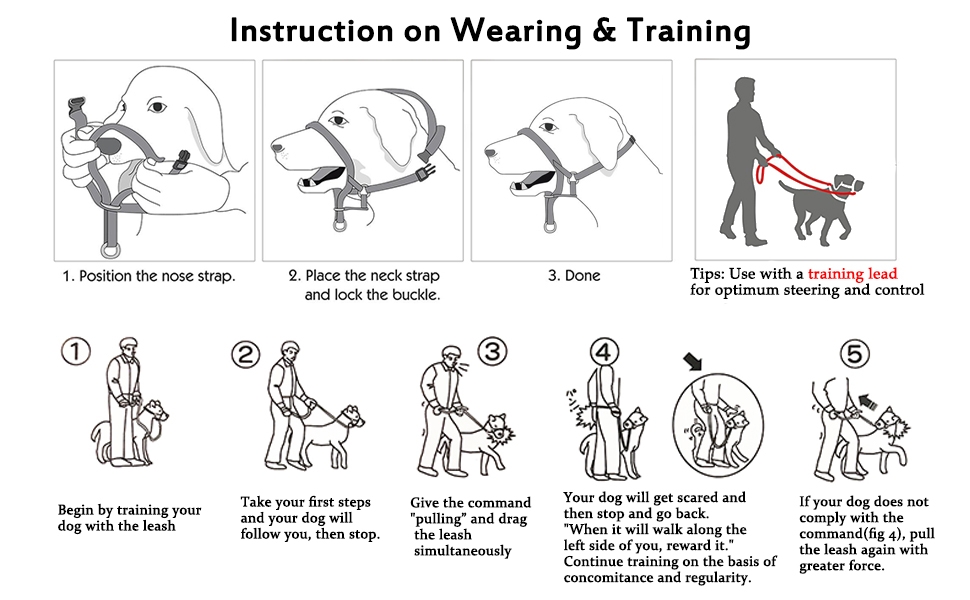 Instruction on Wearing & Training

1. Position the nose strap.

2. Place the neck strap and lock the buckle.

3. Done

Tips: Use with a training lead for optimum steering and control

①

Begin by training your dog with the leash

②

Take your first steps and your dog will follow you, then stop.

③

Give the command "pulling" and drag the leash simultaneously

④

Your dog will get scared and then stop and go back. "When it will walk along the left side of you, reward it." Continue training on the basis of concomitance and regularity.

⑤

If your dog does not comply with the command(fig 4), pull the leash again with greater force.